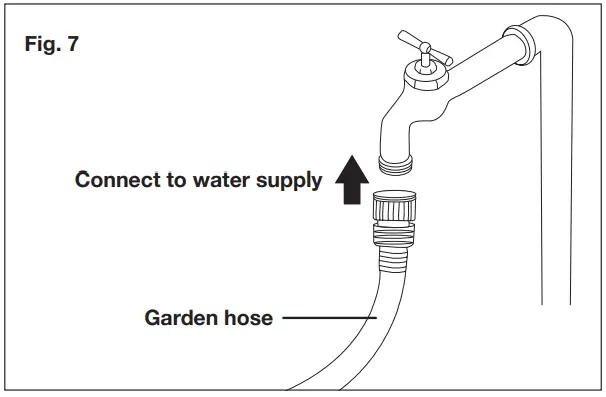 Fig. 7

Connect to water supply

Garden hose