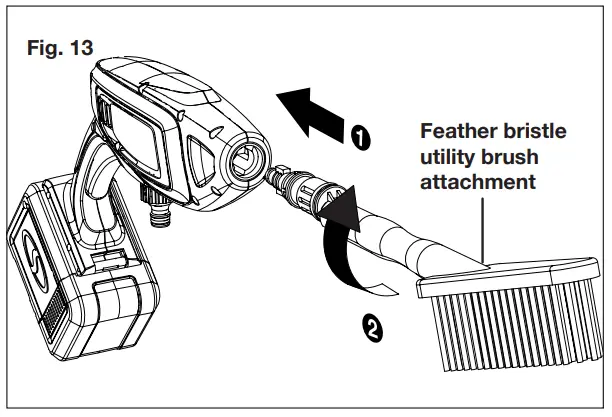 Fig. 13

1

Feather bristle utility brush attachment

2