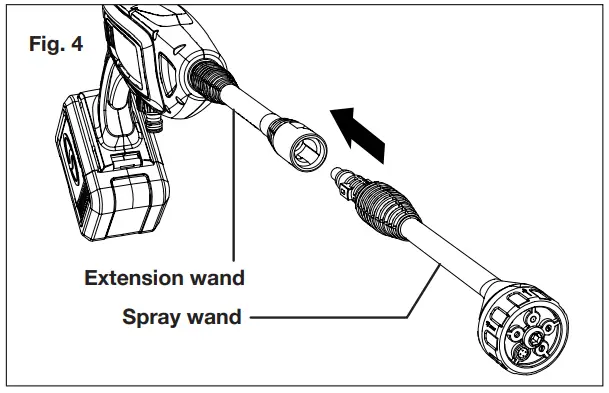 Fig. 4

Extension wand

Spray wand