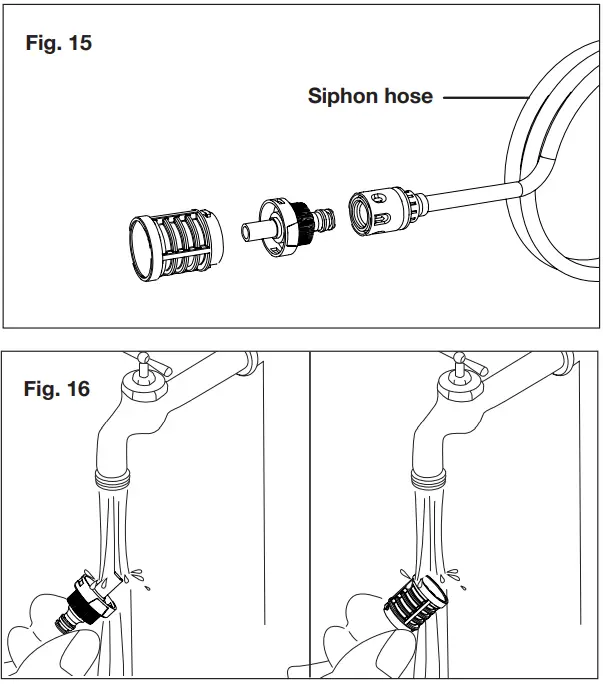 Fig. 15

Siphon hose

Fig. 16