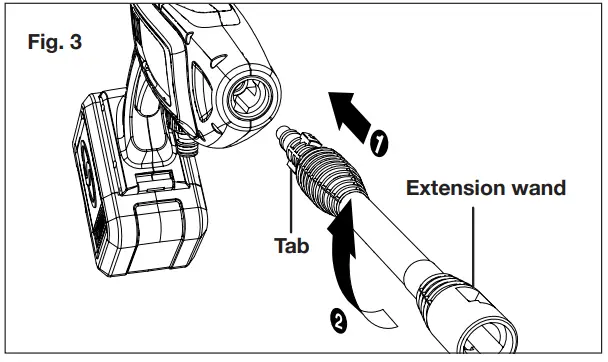 Fig. 3

1

Extension wand

Tab

2