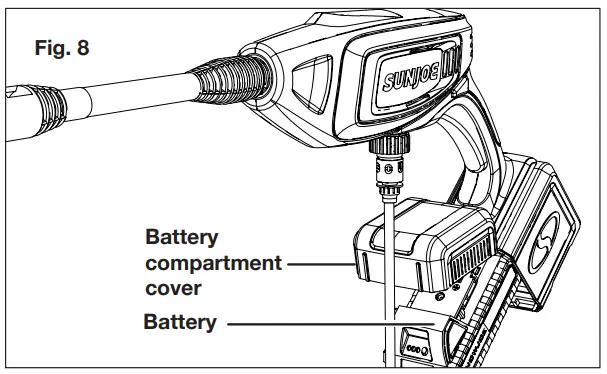 Fig. 8

SUNJOE

Battery compartment cover

Battery