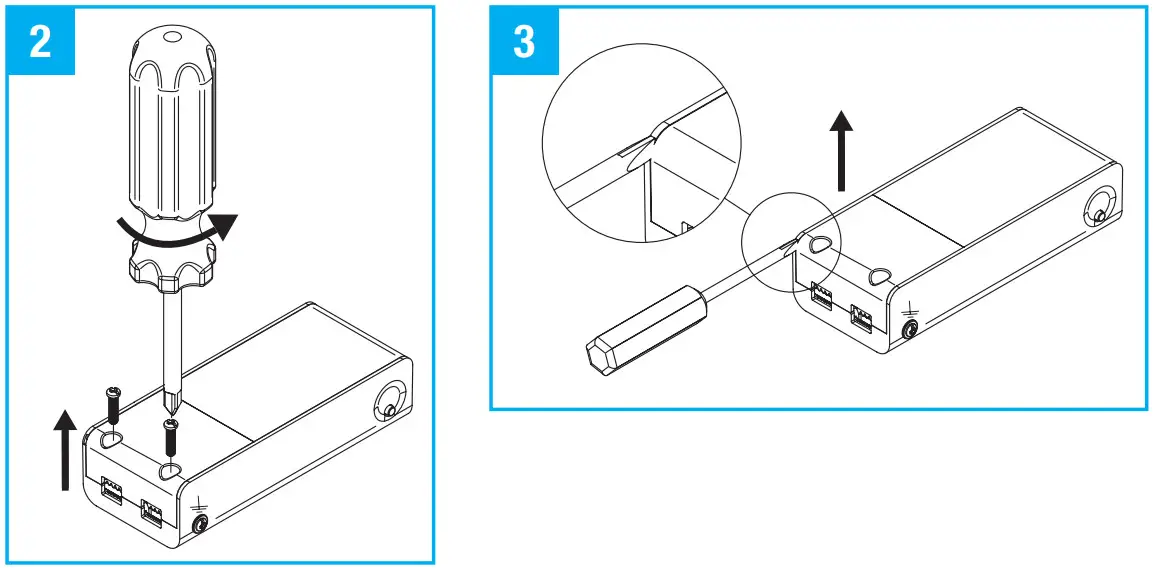 2

3