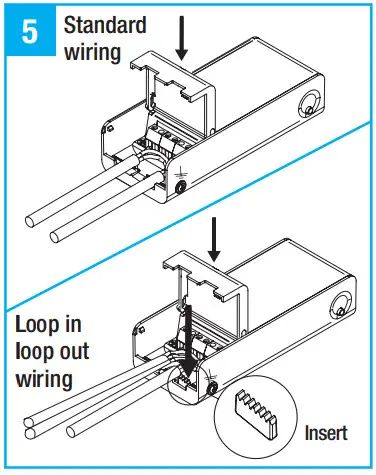 5 Standard wiring

Loop in loop out wiring

Insert