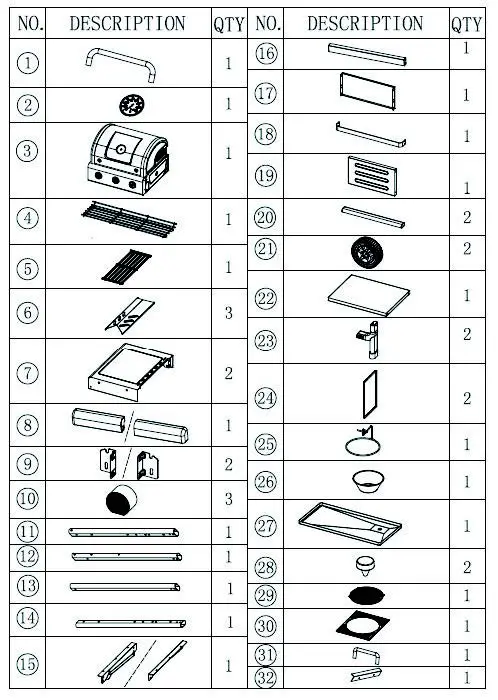 | NO. | DESCRIPTION | QTY |
|---|---|---|
| ① | | 1 |
| ② | | 1 |
| ③ | | 1 |
| ④ | | 1 |
| ⑤ | | 1 |
| ⑥ | | 3 |
| ⑦ | | 2 |
| ⑧ | | 1 |
| ⑨ | | 2 |
| ⑩ | | 3 |
| ⑪ | | 1 |
| ⑫ | | 1 |
| ⑬ | | 1 |
| ⑭ | | 1 |
| ⑮ | | 1 |

| NO. | DESCRIPTION | QTY |
|---|---|---|
| ⑯ | | 1 |
| ⑰ | | 1 |
| ⑱ | | 1 |
| ⑲ | | 1 |
| ⑳ | | 2 |
| ㉑ | | 2 |
| ㉒ | | 1 |
| ㉓ | | 2 |
| ㉔ | | 2 |
| ㉕ | | 1 |
| ㉖ | | 1 |
| ㉗ | | 1 |
| ㉘ | | 2 |
| ㉙ | | 1 |
| ㉚ | | 1 |
| ㉛ | | 1 |
| ㉜ | | 1 |