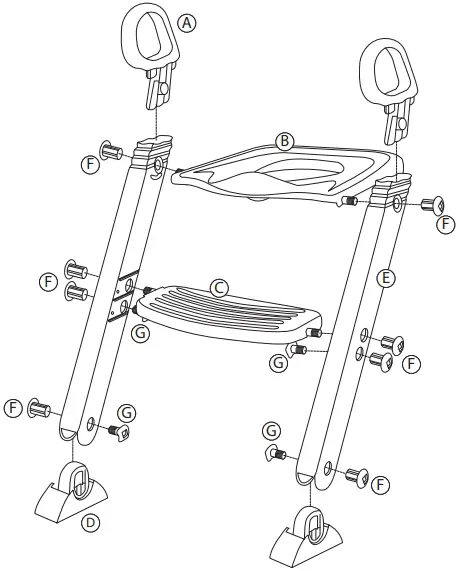 A
B
F
F
F
E
C
G
G
F
F
G
G
F
D