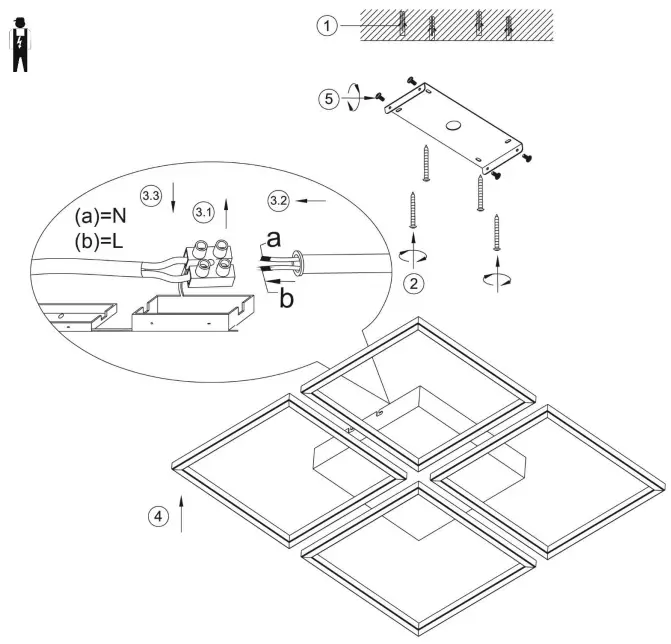 1

5

3.3

3.1

3.2

(a)=N
(b)=L

a

b

2

4