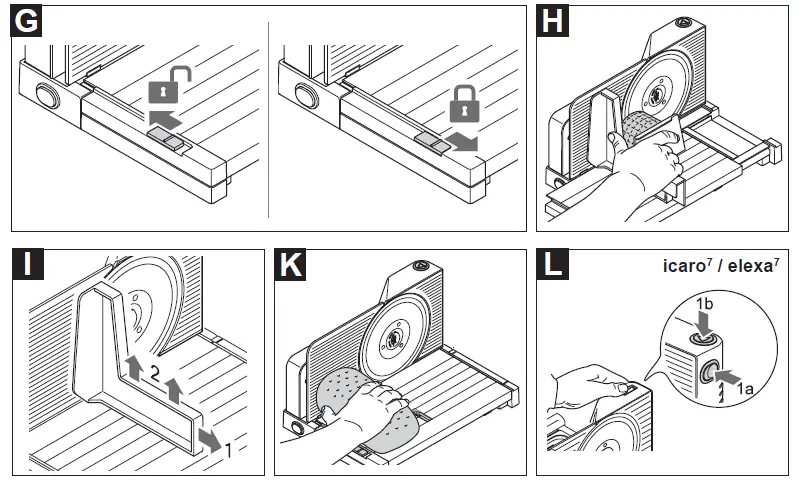 G

H

I

2

1

K

L

icaro$^7$ / elexa$^7$

1b

1a