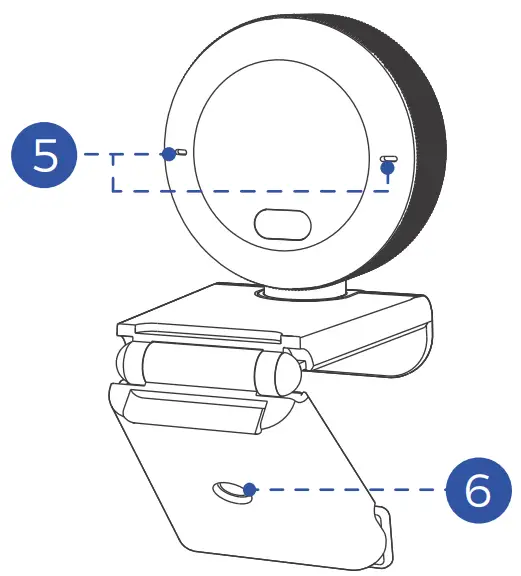 5

6