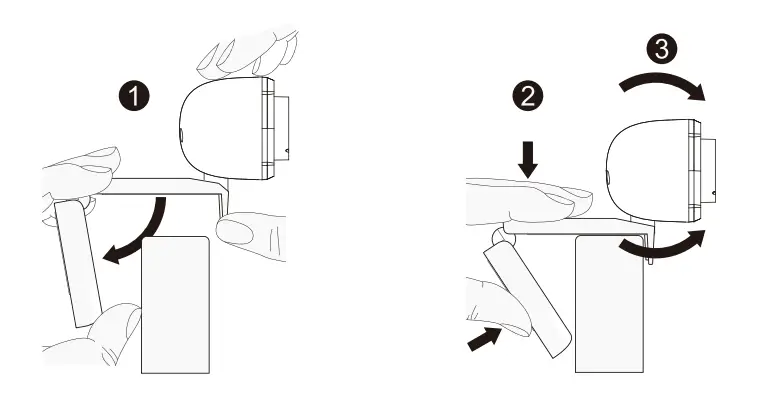 1

2

3