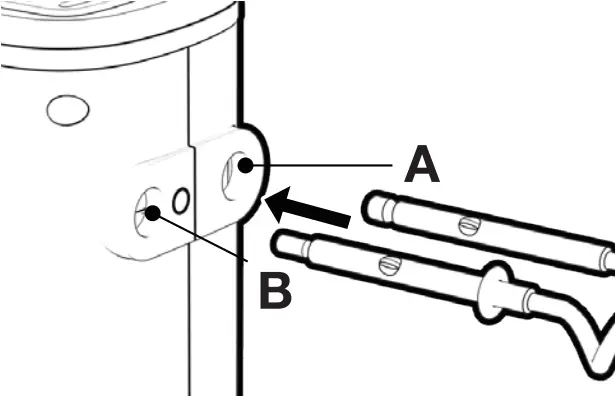 A

B