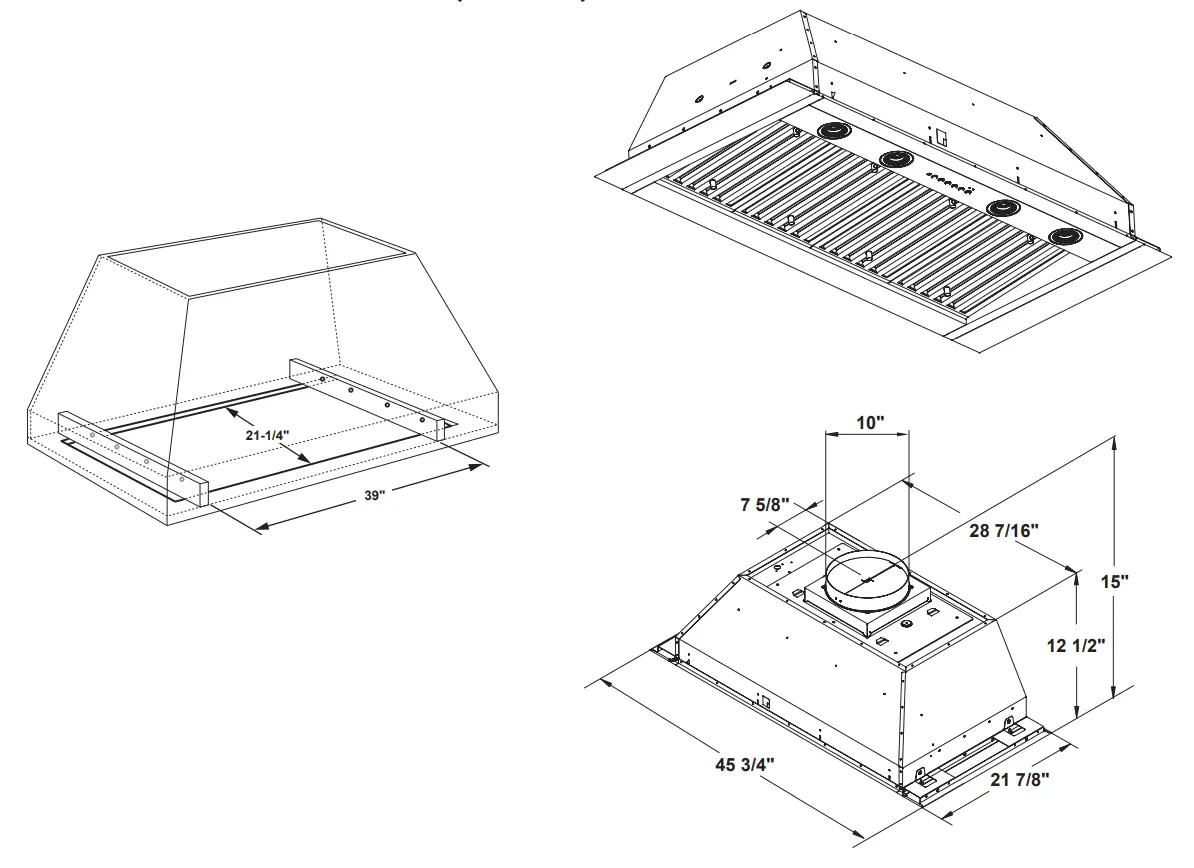 21-1/4"
39"
10"
7 5/8"
28 7/16"
15"
12 1/2"
45 3/4"
21 7/8"