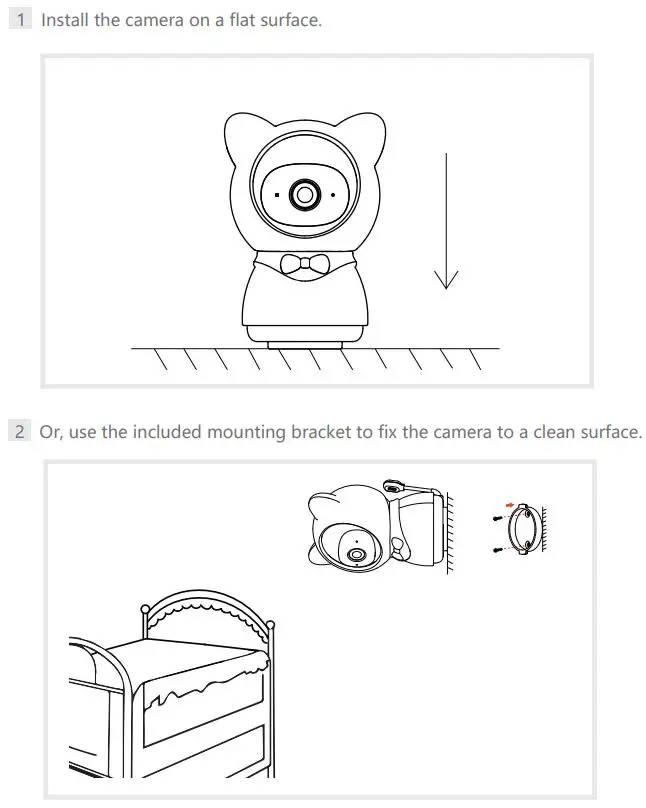 1 Install the camera on a flat surface.

2 Or, use the included mounting bracket to fix the camera to a clean surface.