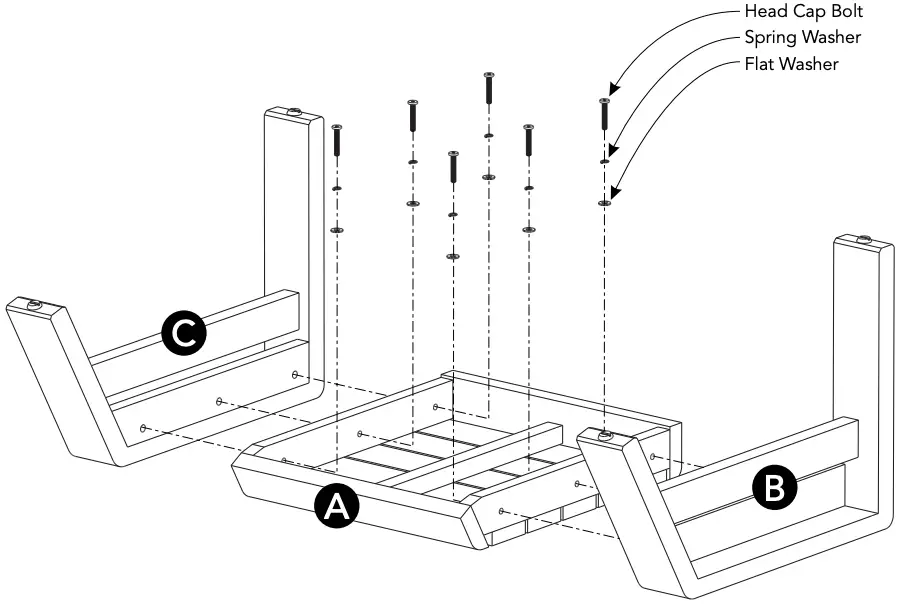 Head Cap Bolt
Spring Washer
Flat Washer
C
A
B