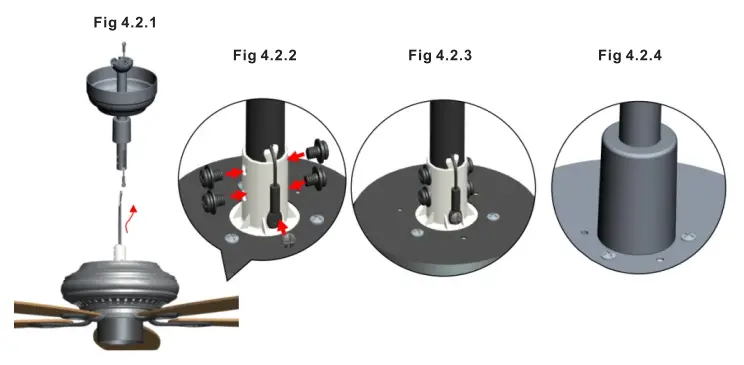 Fig 4.2.1

Fig 4.2.2

Fig 4.2.3

Fig 4.2.4