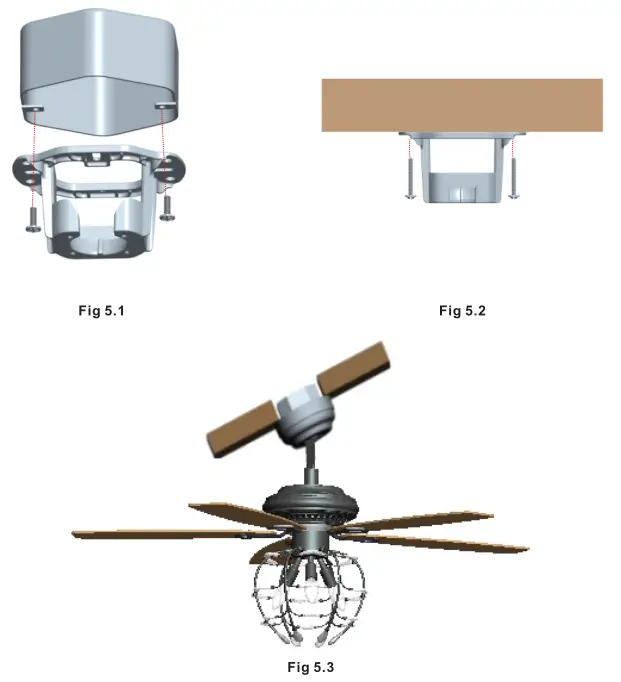 Fig 5.1

Fig 5.2

Fig 5.3