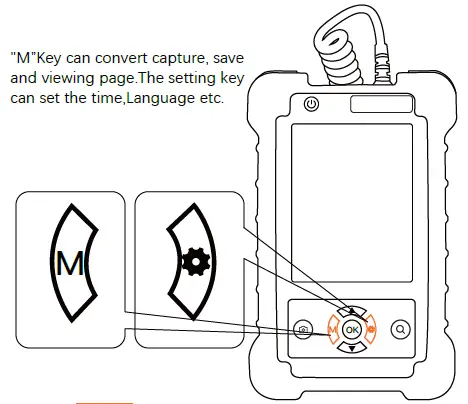 "M"Key can convert capture, save and viewing page.The setting key can set the time,Language etc.

M

M

OK