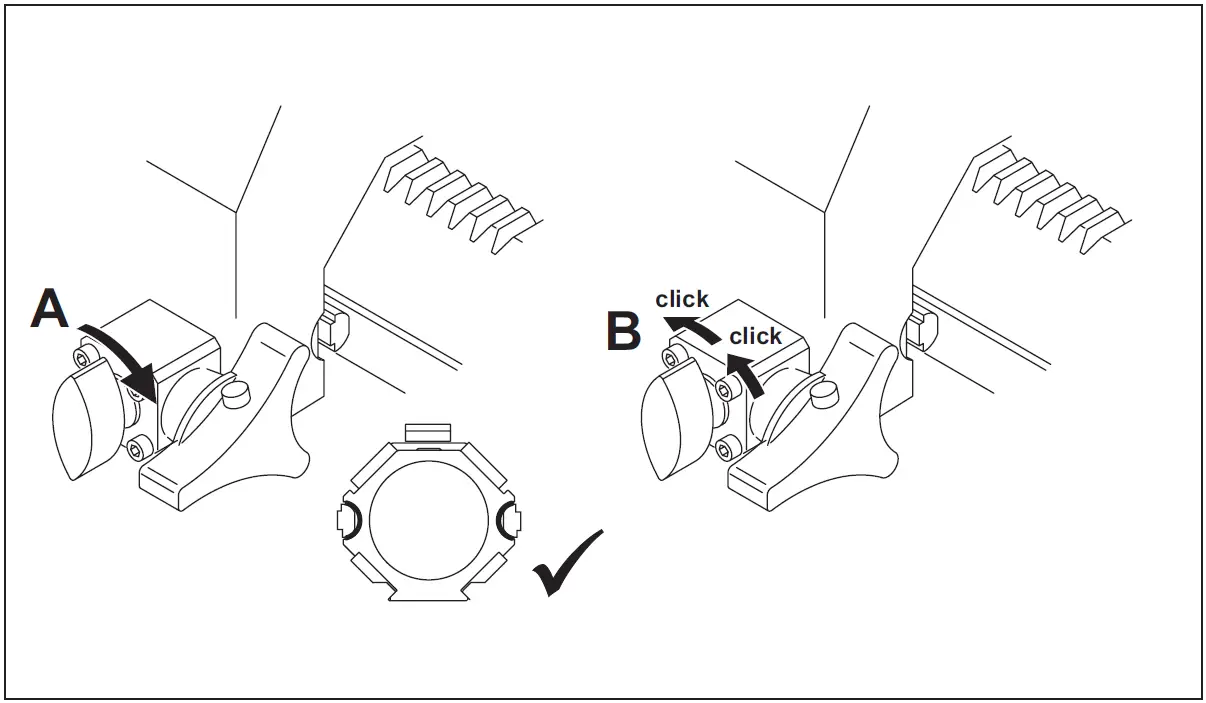 A

B
click
click