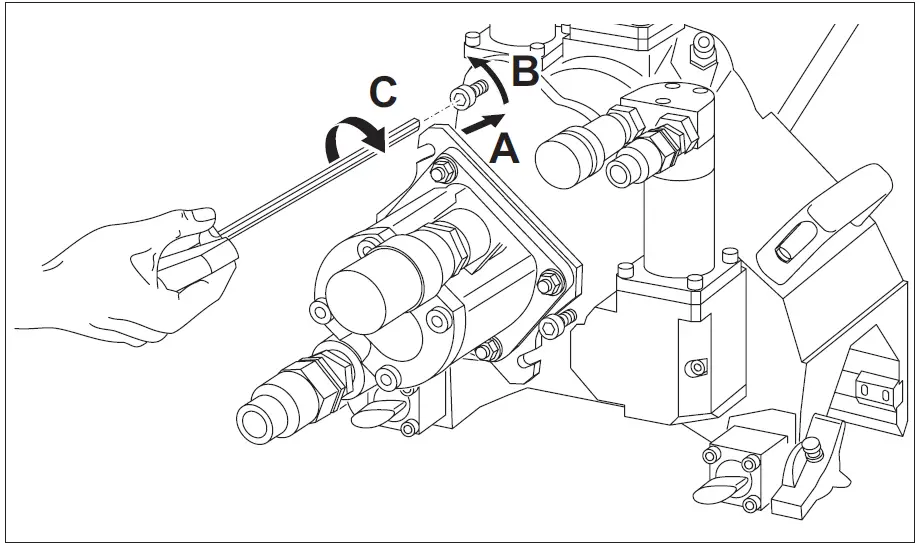 C
B
A