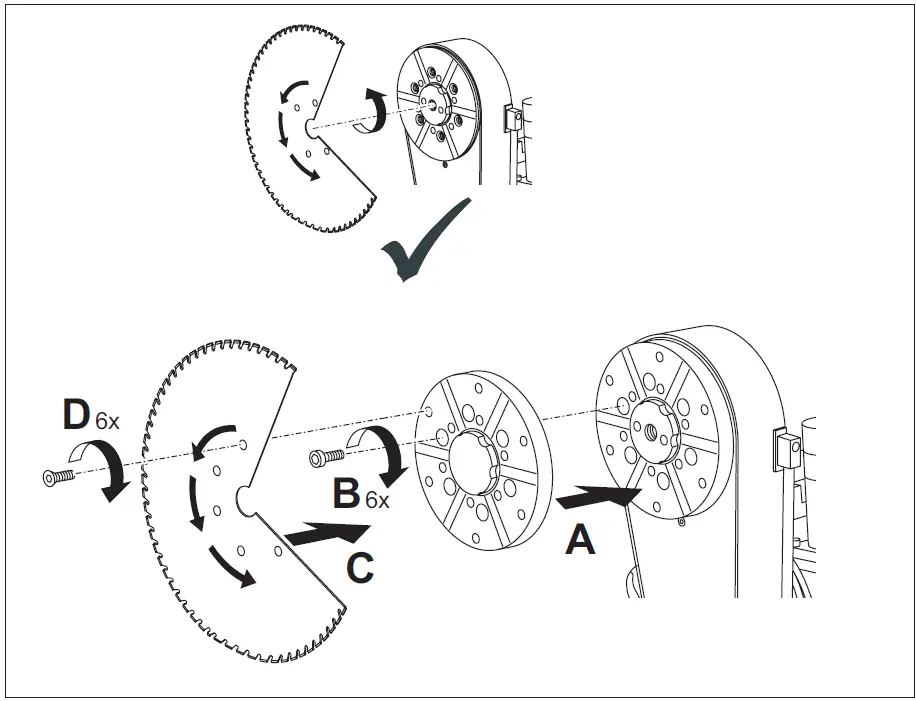 D 6x
B 6x
C
A