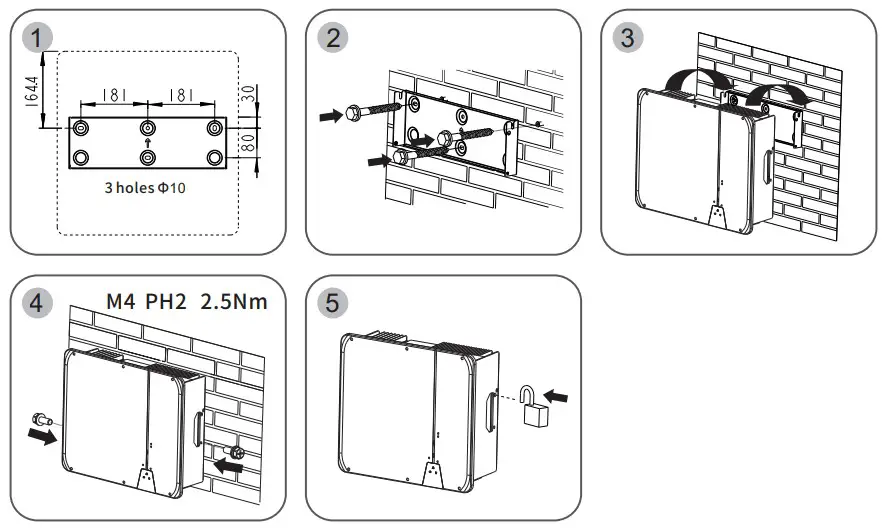 1

164.4

181

181

30

80

3 holes Φ10

2

3

4

M4 PH2 2.5Nm

5