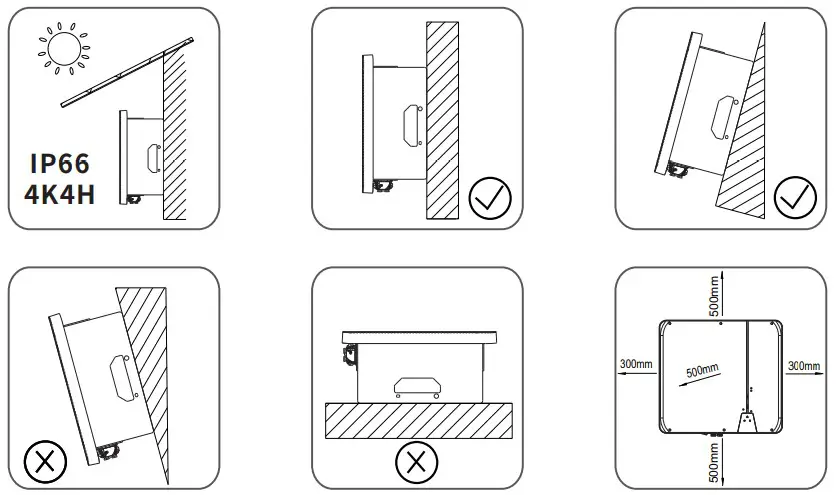 IP66
4K4H

500mm
300mm
500mm
300mm
500mm