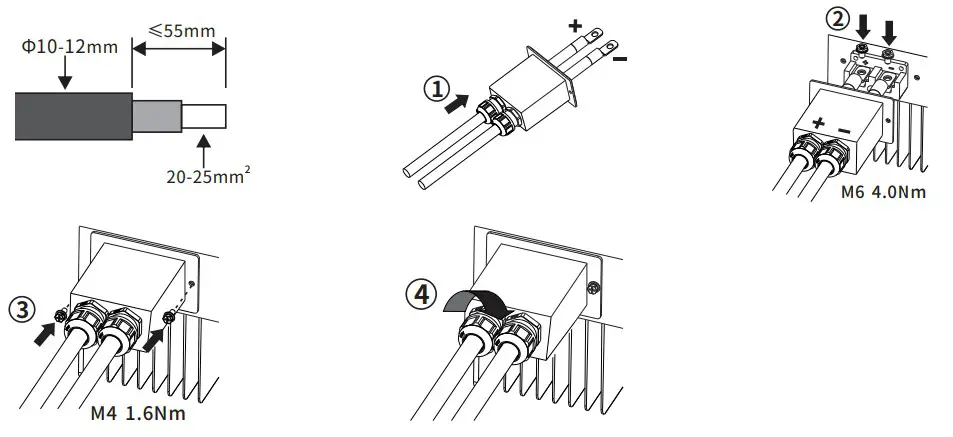 Φ10-12mm
≤55mm
20-25mm$^2$

①
+
−

②
+ −
M6 4.0Nm

③
M4 1.6Nm

④