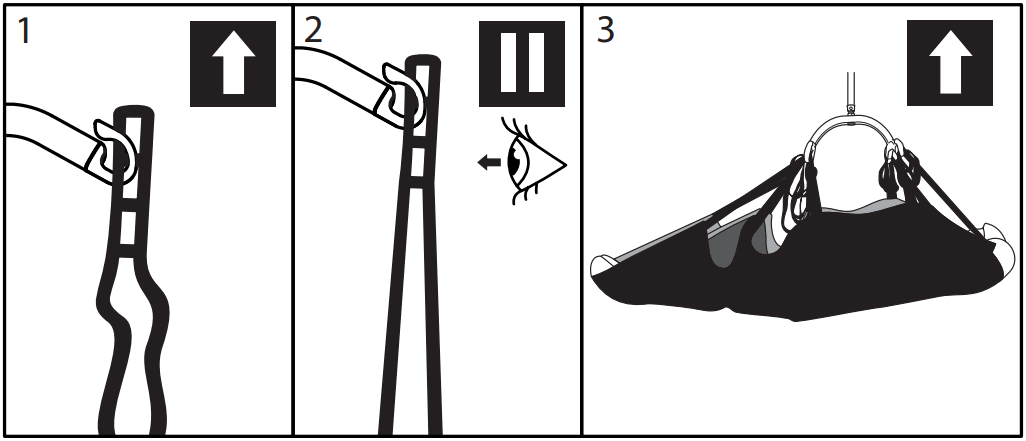 1

2

3