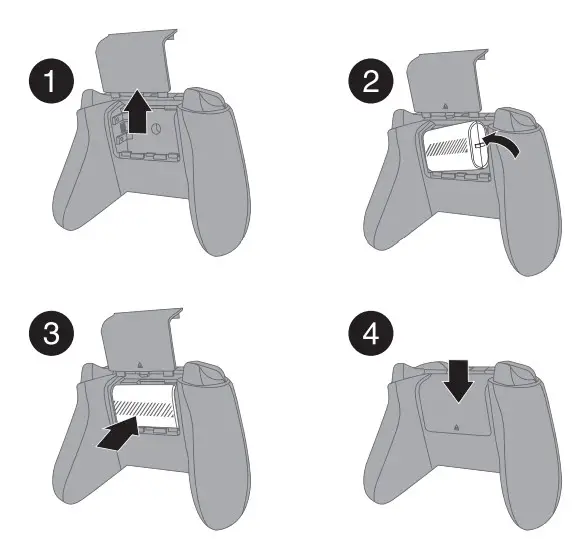 1
2
3
4