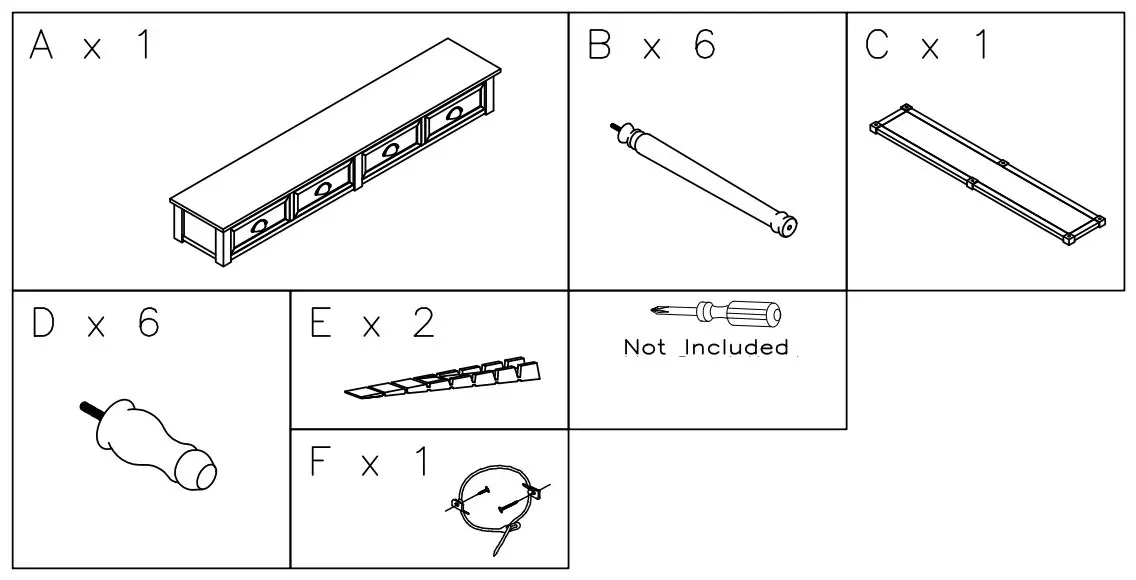 A x 1

B x 6

C x 1

D x 6

E x 2

Not Included

F x 1