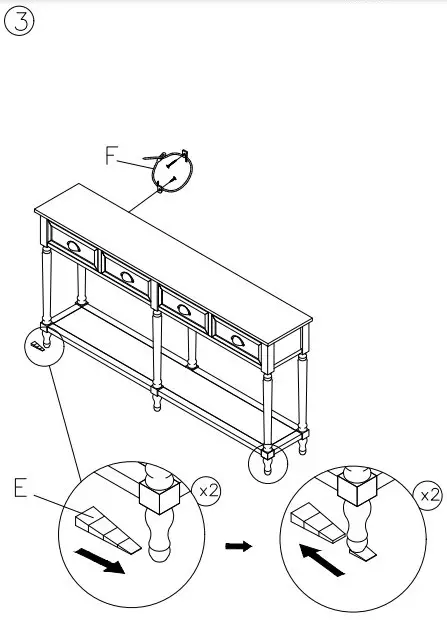 3

F

E

x2

x2