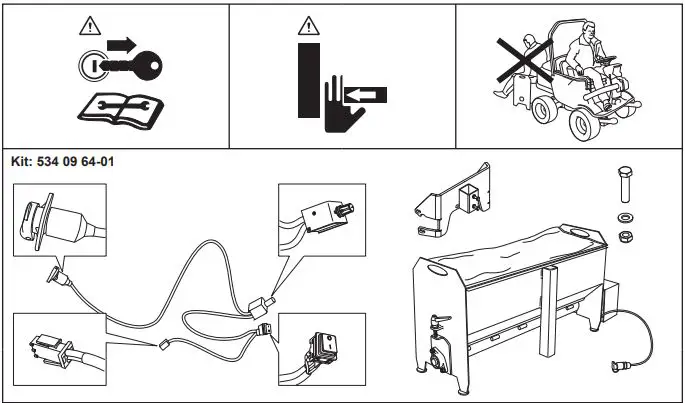 Kit: 534 09 64-01