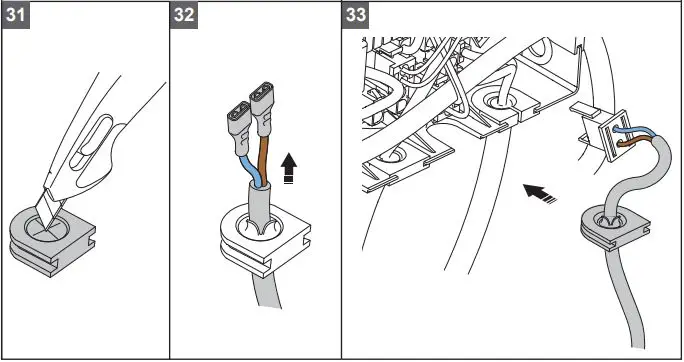 31

32

33