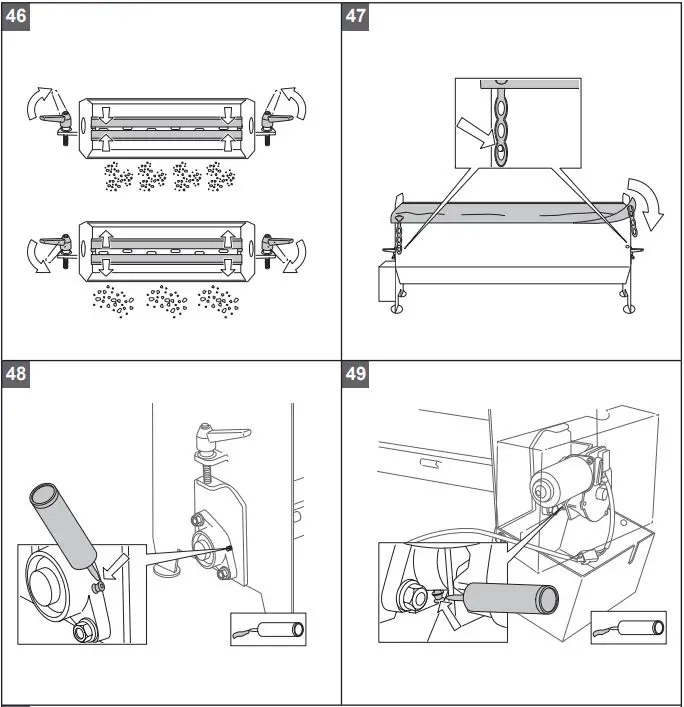 46

47

48

49