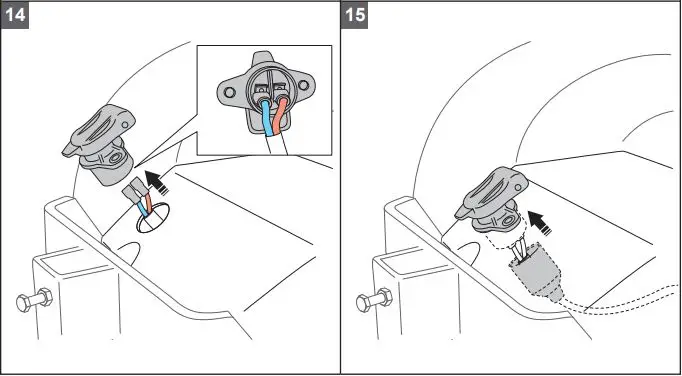 14

15