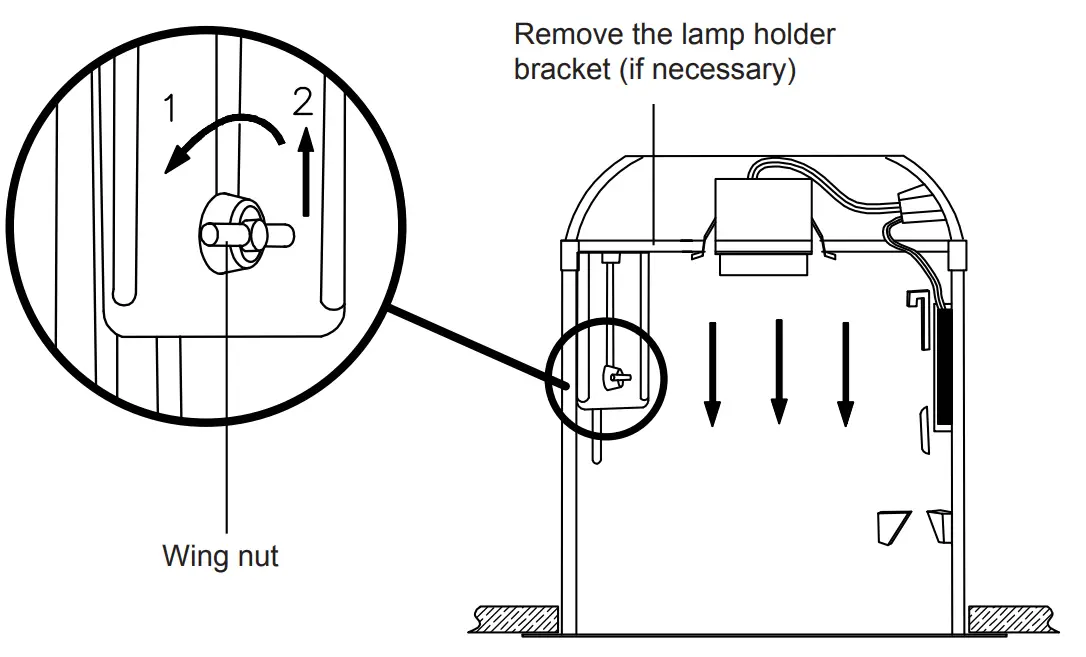 Remove the lamp holder bracket (if necessary)

1

2

Wing nut