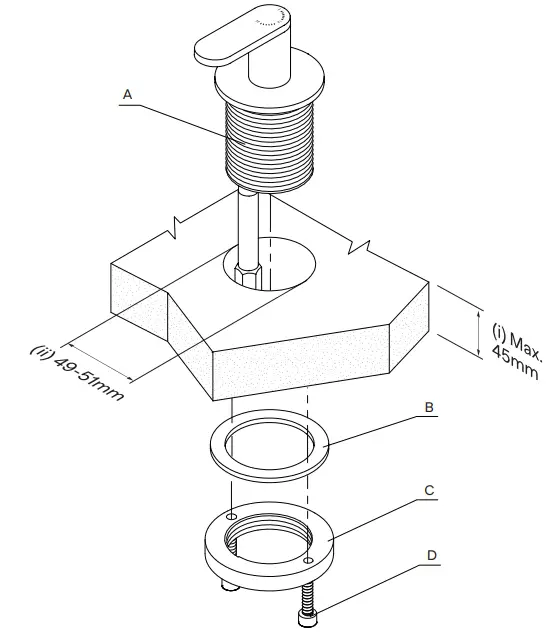 A

(ii) 49-51mm

(i) Max. 45mm

B

C

D