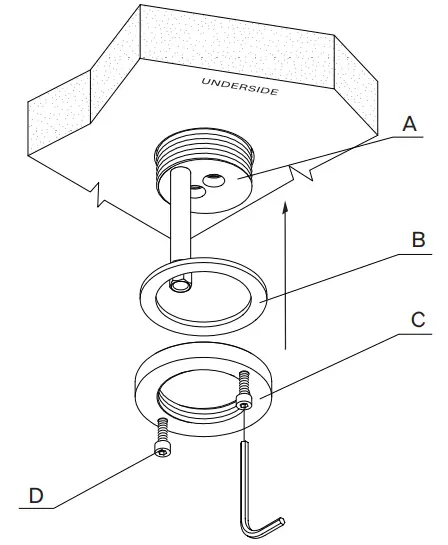 UNDERSIDE

A

B

C

D