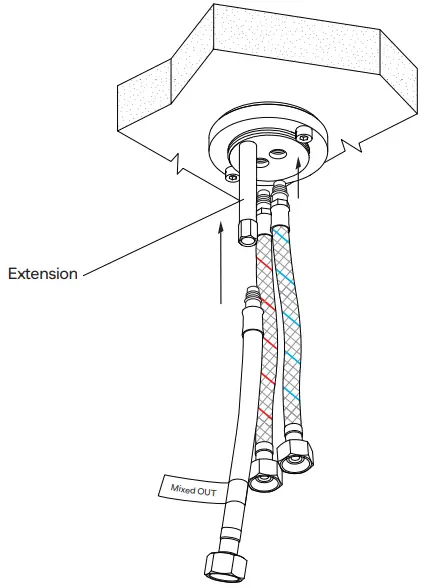 Extension

Mixed OUT