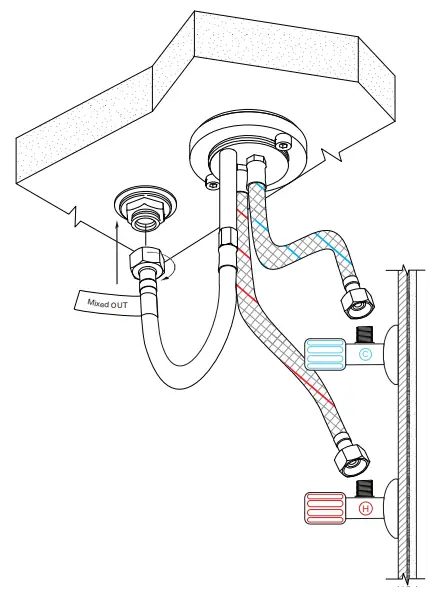 Mixed OUT

C

H