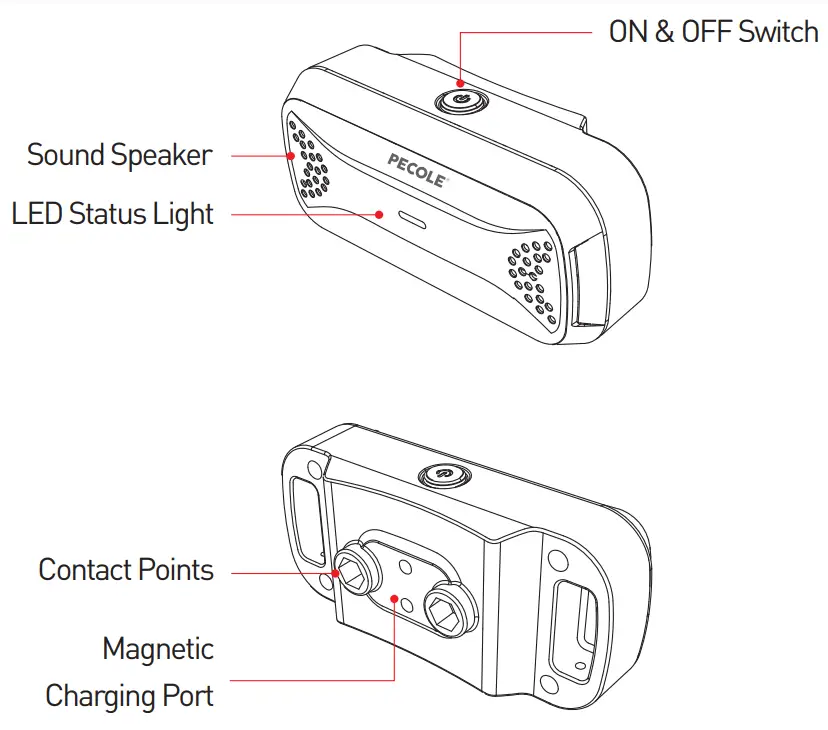 ON & OFF Switch

Sound Speaker

PECOLE

LED Status Light

Contact Points

Magnetic
Charging Port