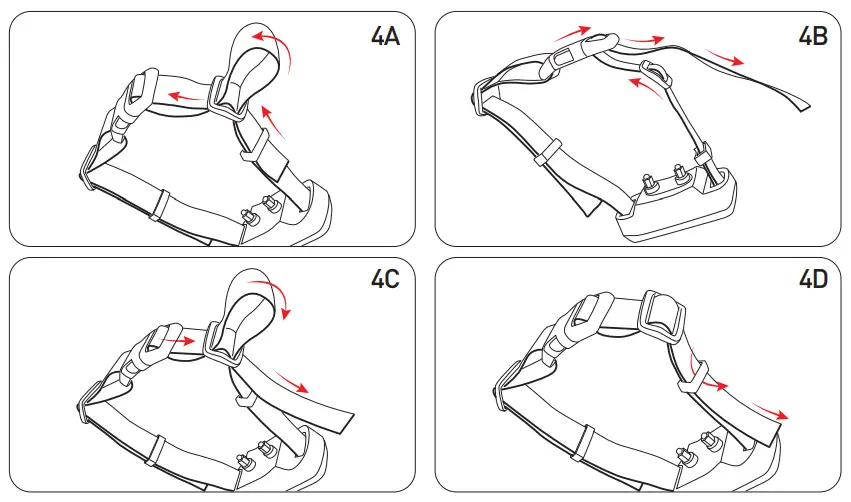 4A

4B

4C

4D