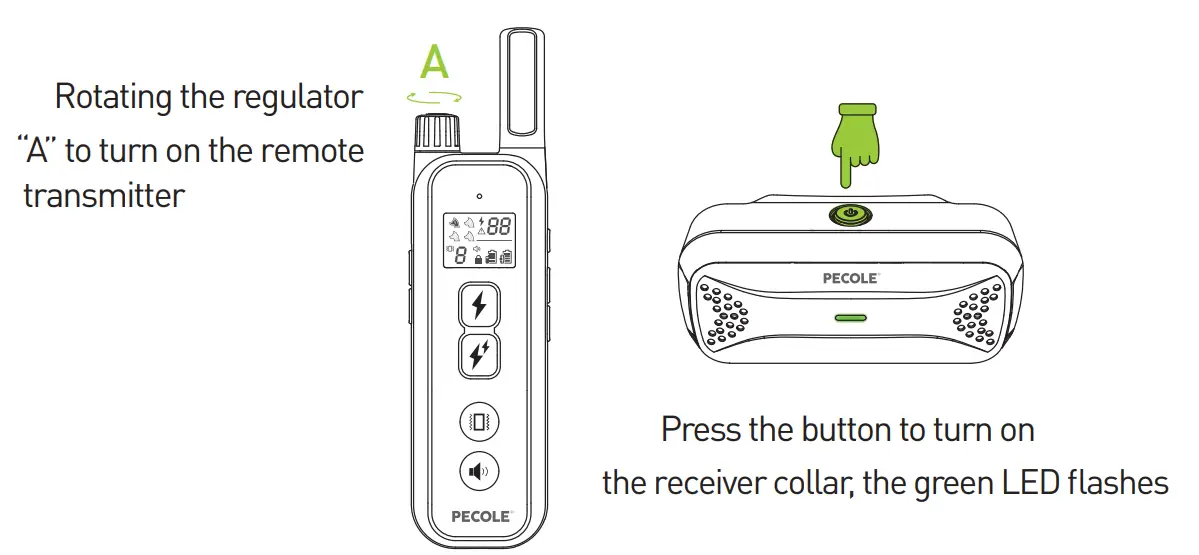 Rotating the regulator "A" to turn on the remote transmitter

A

88

8

PECOLE

PECOLE

Press the button to turn on the receiver collar, the green LED flashes