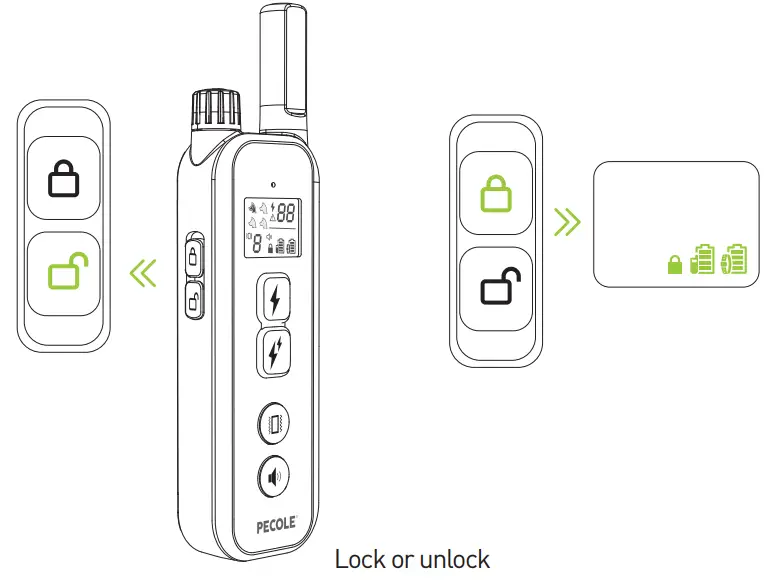 88

8

PECOLE

Lock or unlock