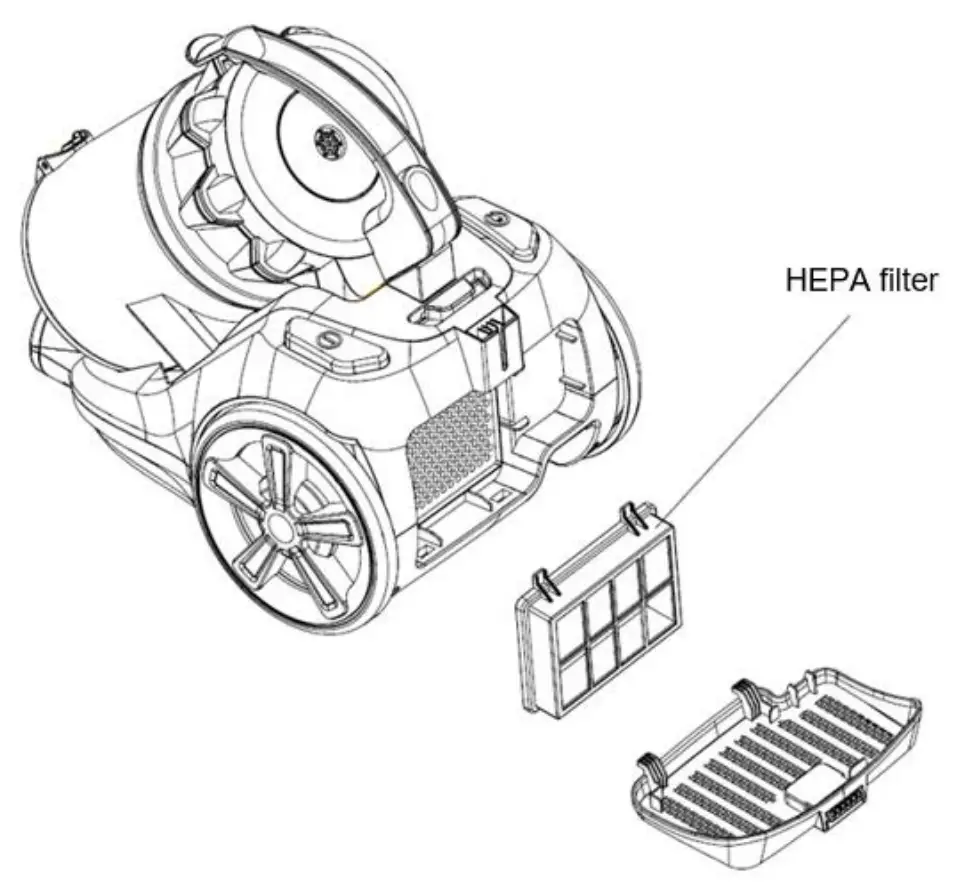 HEPA filter