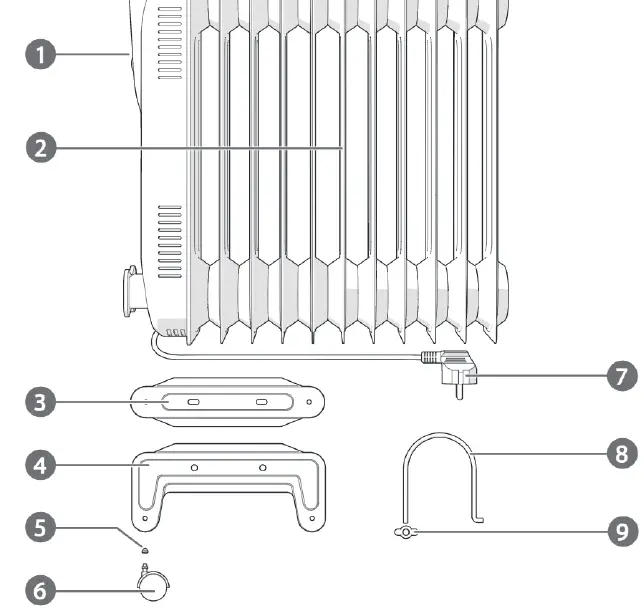 1
2
3
4
5
6
7
8
9