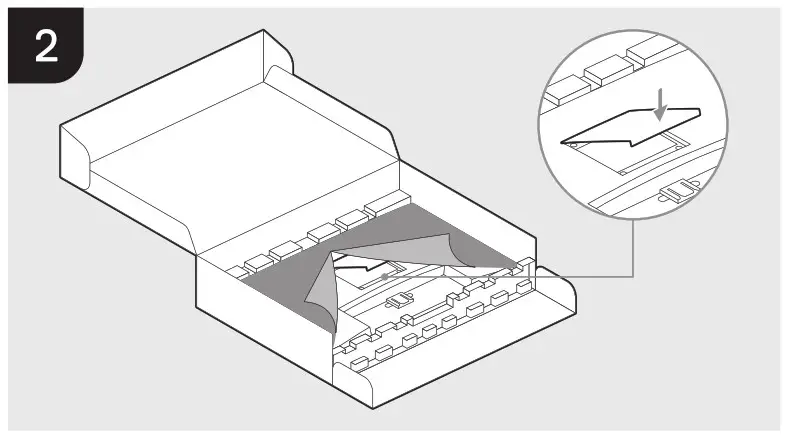 2