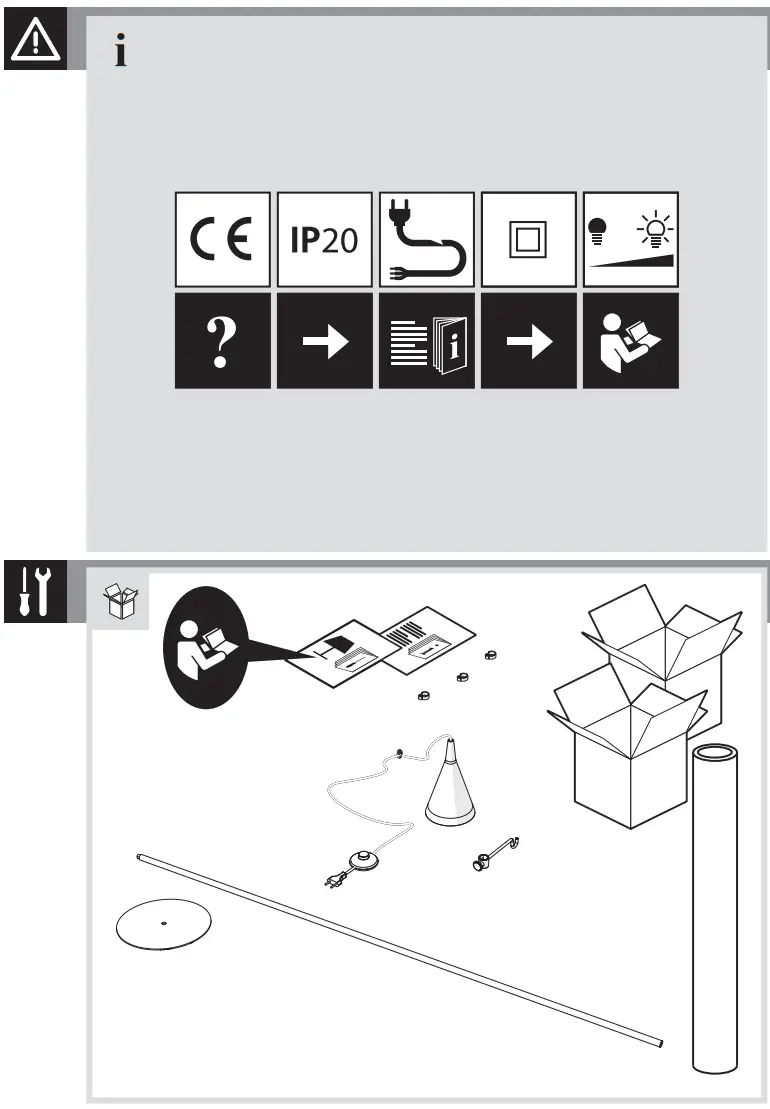 i

CE

IP20

?

i