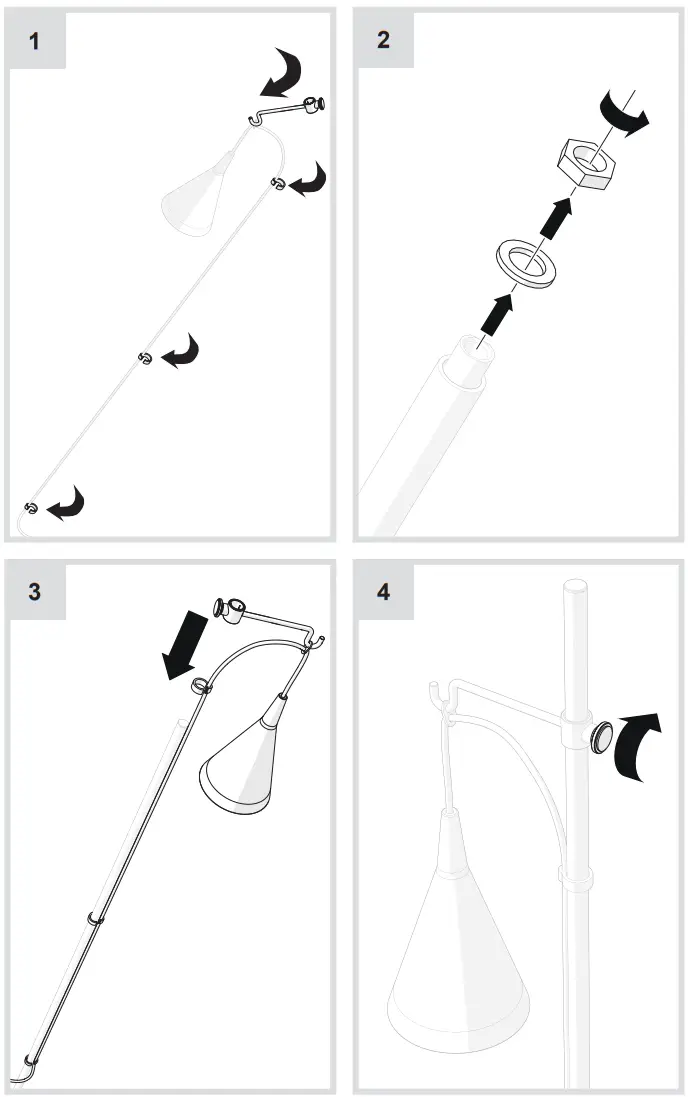 1

2

3

4