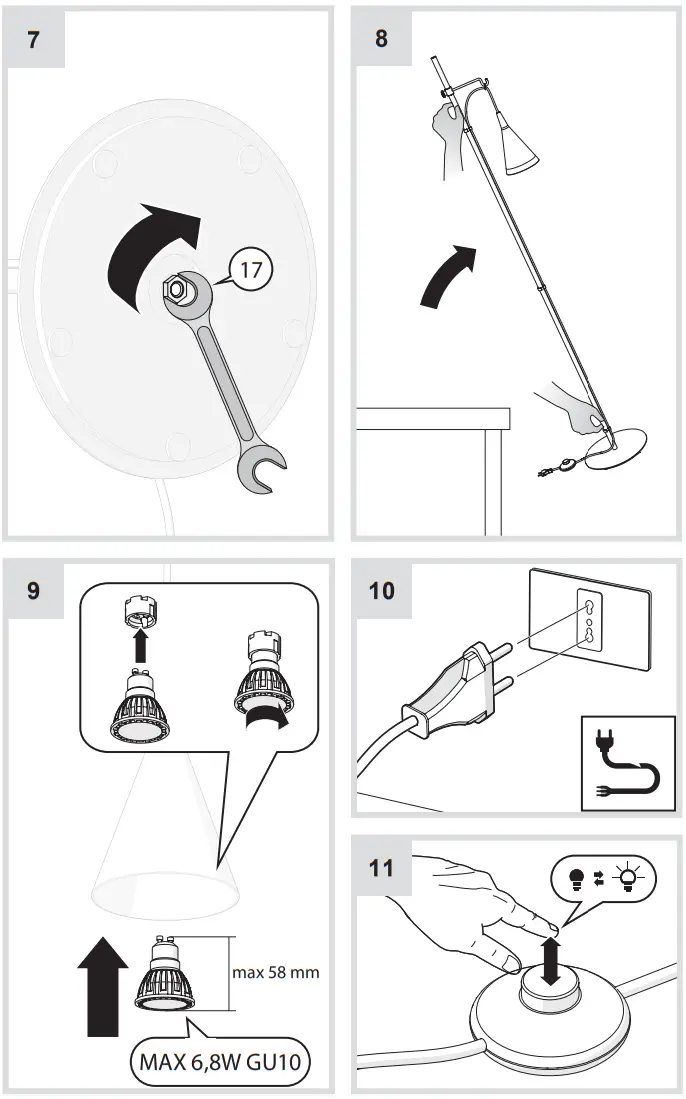 7

17

8

9

max 58 mm

MAX 6,8W GU10

10

11